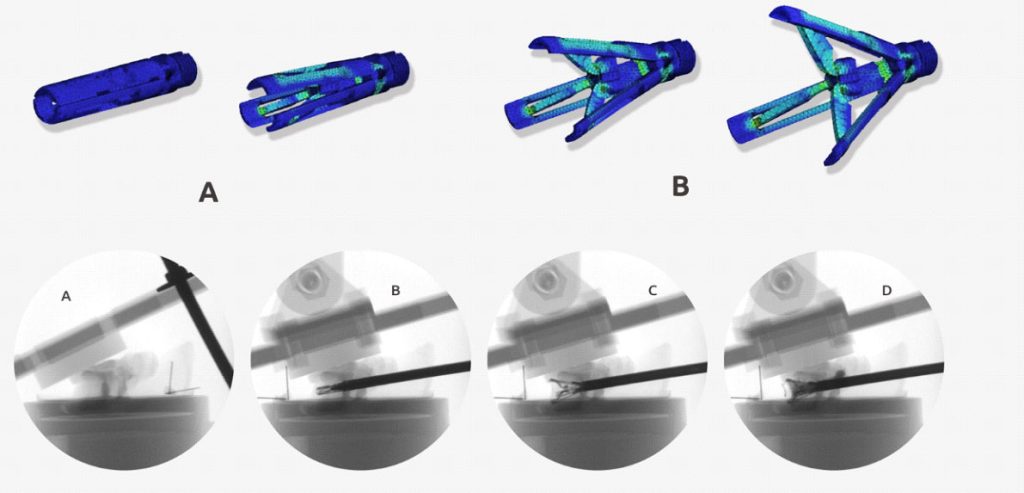 A

B

A

B

C

D